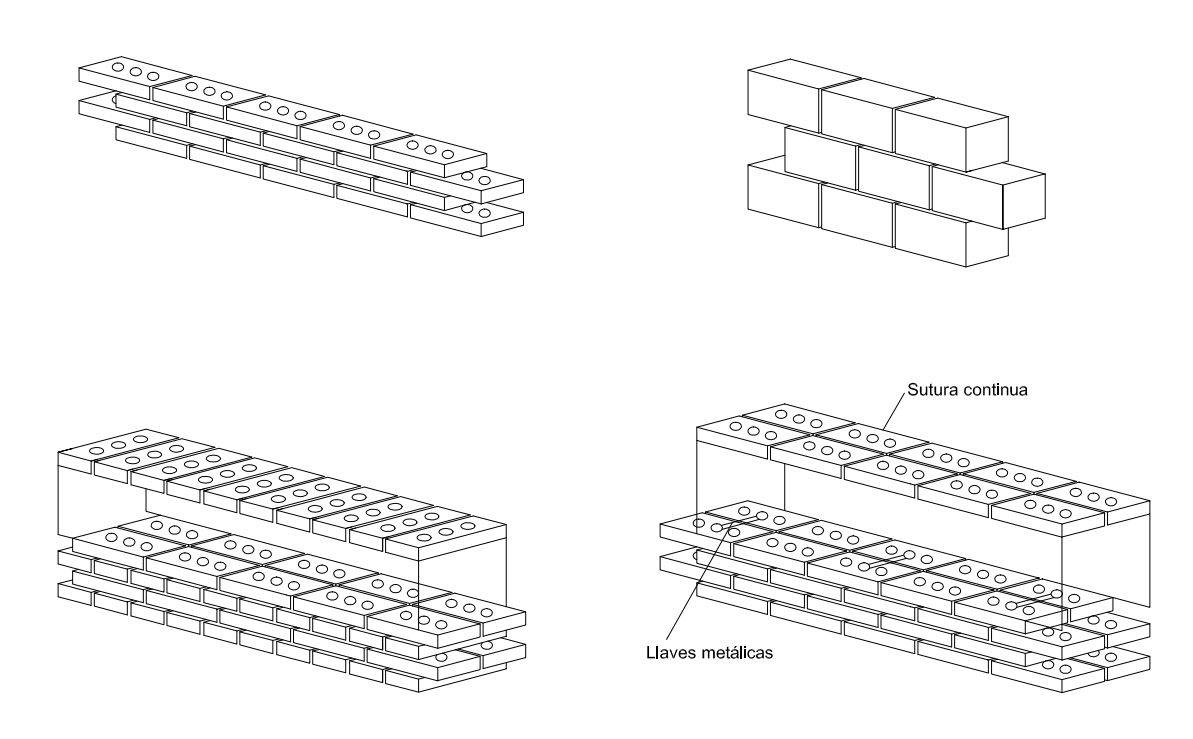 Sutura continua

Llaves metálicas