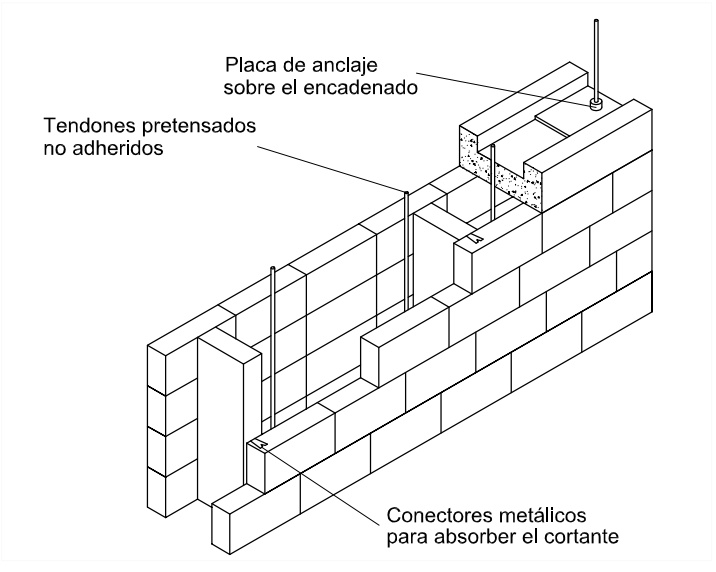 Placa de anclaje sobre el encadenado

Tendones pretensados no adheridos

Conectores metálicos para absorber el cortante