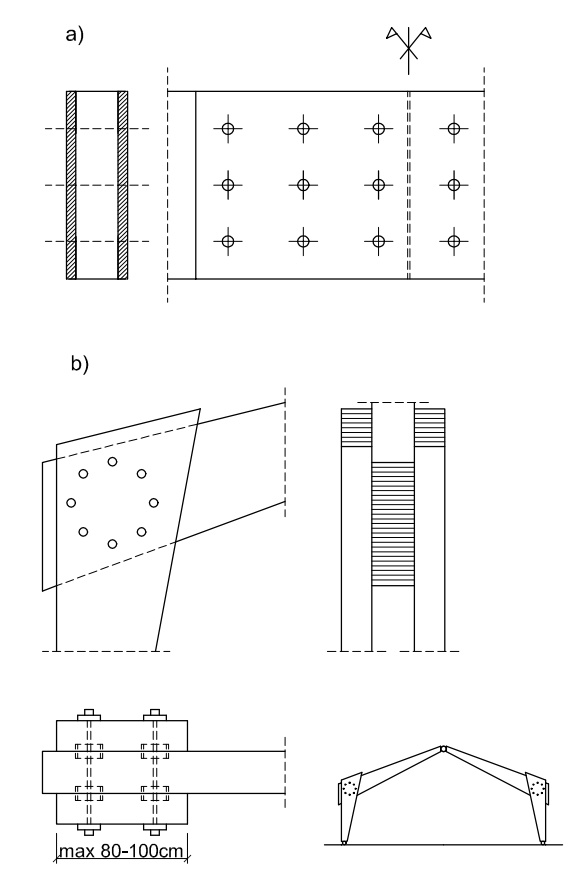 a)

b)

max 80-100cm