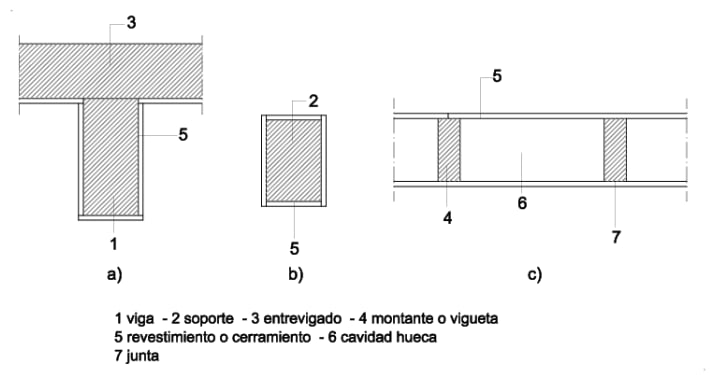 3

5

1

a)

2

5

b)

5

4

6

7

c)

1 viga - 2 soporte - 3 entrevigado - 4 montante o vigueta
5 revestimiento o cerramiento - 6 cavidad hueca
7 junta