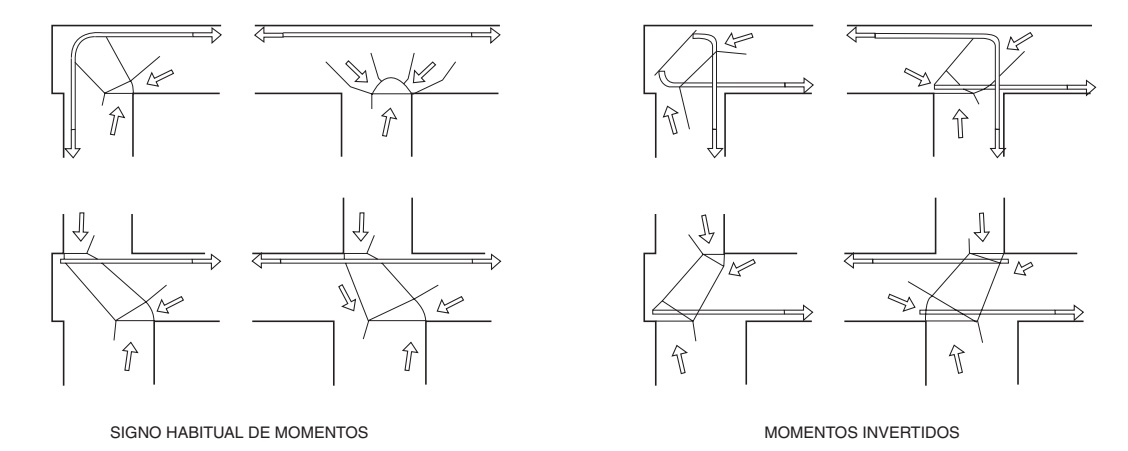 SIGNO HABITUAL DE MOMENTOS

MOMENTOS INVERTIDOS