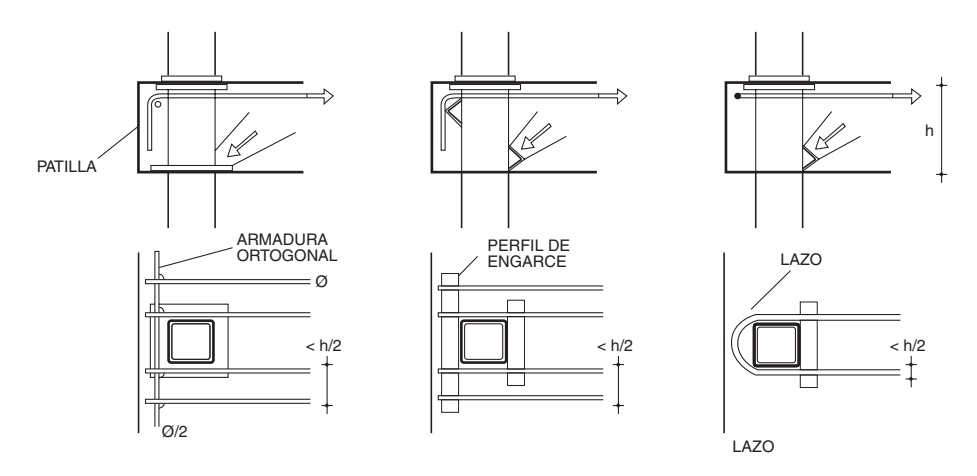 PATILLA

h

ARMADURA ORTOGONAL

Ø

< h/2

Ø/2

PERFIL DE ENGARCE

< h/2

LAZO

< h/2

LAZO